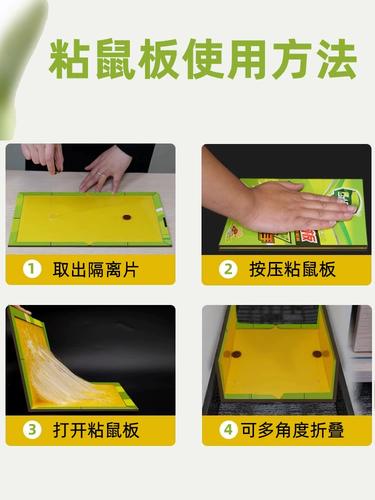 粘鼠板使用方法

1 取出隔离片

2 按压粘鼠板

3 打开粘鼠板

4 可多角度折叠