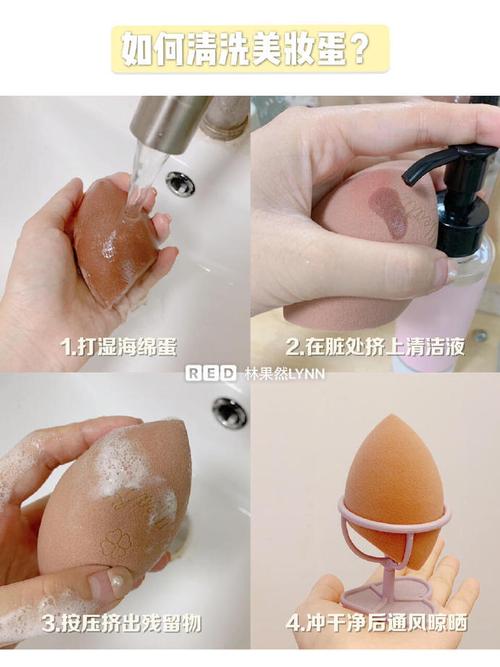 如何清洗美妆蛋？

1.打湿海绵蛋

2.在脏处挤上清洁液

RED 林果然LYNN

3.按压挤出残留物

4.冲干净后通风晾晒