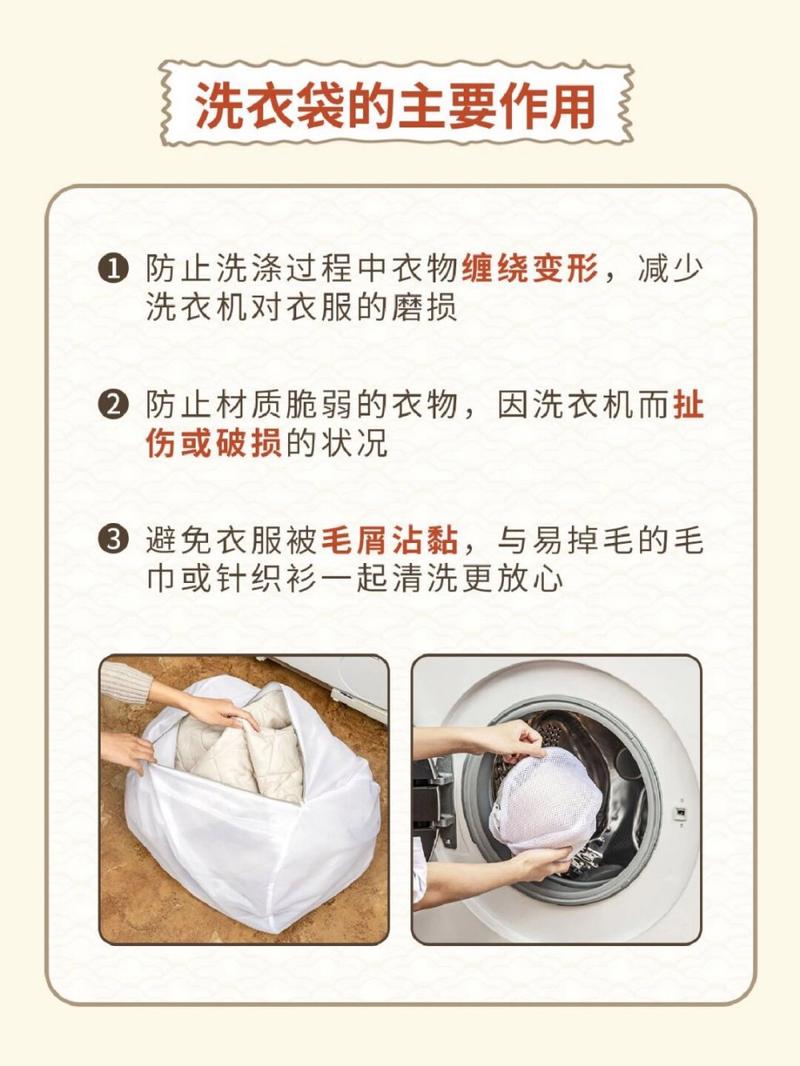 洗衣袋的主要作用

❶ 防止洗涤过程中衣物缠绕变形，减少洗衣机对衣服的磨损

❷ 防止材质脆弱的衣物，因洗衣机而扯伤或破损的状况

❸ 避免衣服被毛屑沾黏，与易掉毛的毛巾或针织衫一起清洗更放心