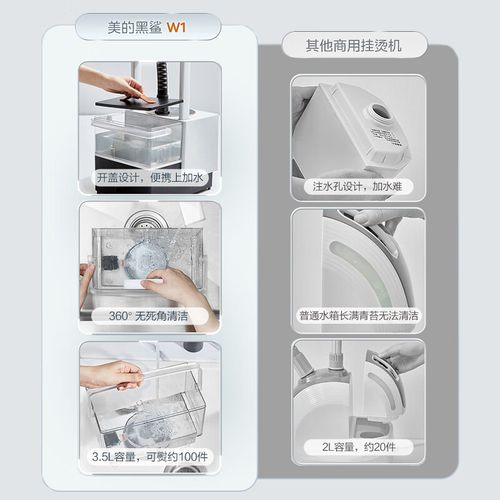 美的黑鲨 W1

开盖设计，便携上加水

360° 无死角清洁

3.5L容量，可熨约100件

其他商用挂烫机

注水孔设计，加水难

普通水箱长满青苔无法清洁

2L容量，约20件