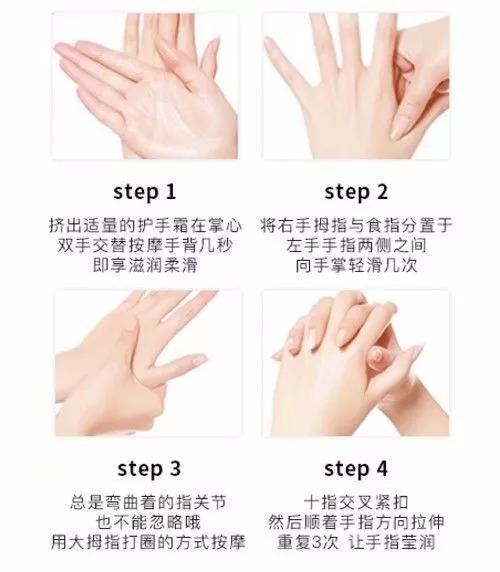 step 1

挤出适量的护手霜在掌心
双手交替按摩手背几秒
即享滋润柔滑

step 2

将右手拇指与食指分置于
左手手指两侧之间
向手掌轻滑几次

step 3

总是弯曲着的指关节
也不能忽略哦
用大拇指打圈的方式按摩

step 4

十指交叉紧扣
然后顺着手指方向拉伸
重复3次 让手指莹润