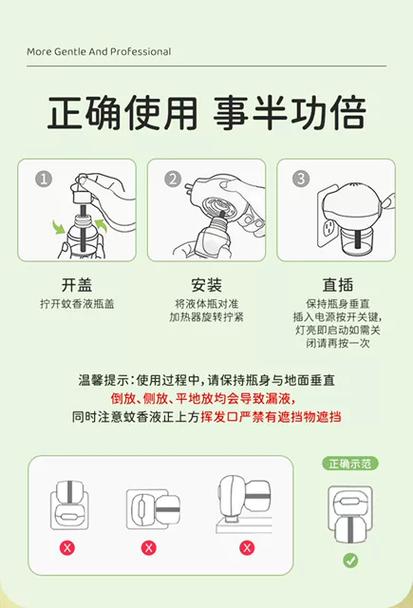 More Gentle And Professional

正确使用 事半功倍

1

开盖
拧开蚊香液瓶盖

2

安装
将液体瓶对准加热器旋转拧紧

3

直插
保持瓶身垂直插入电源按开关键，灯亮即启动如需关闭请再按一次

温馨提示：使用过程中，请保持瓶身与地面垂直
倒放、侧放、平地放均会导致漏液，
同时注意蚊香液正上方挥发口严禁有遮挡物遮挡

正确示范