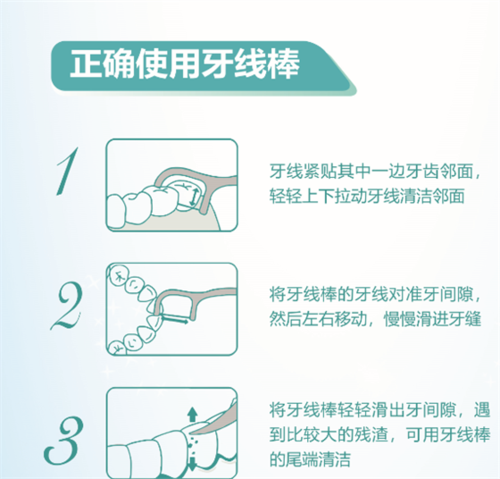 正确使用牙线棒

1

牙线紧贴其中一边牙齿邻面，轻轻上下拉动牙线清洁邻面

2

将牙线棒的牙线对准牙间隙，然后左右移动，慢慢滑进牙缝

3

将牙线棒轻轻滑出牙间隙，遇到比较大的残渣，可用牙线棒的尾端清洁