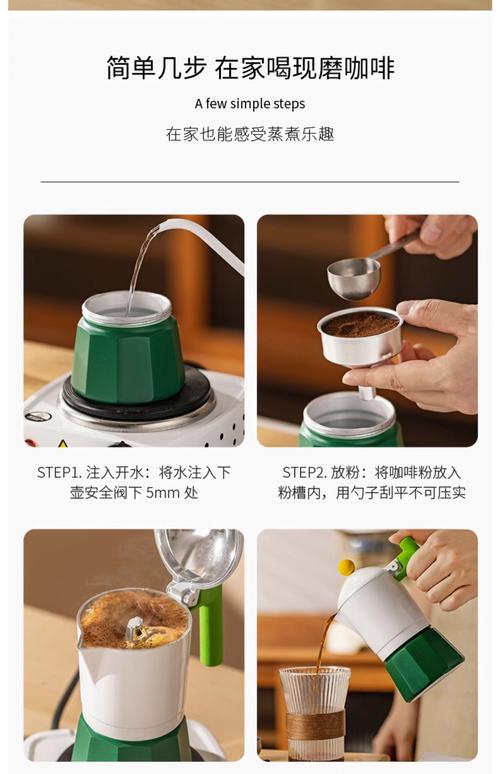 简单几步 在家喝现磨咖啡

A few simple steps

在家也能感受蒸煮乐趣

STEP1. 注入开水：将水注入下壶安全阀下 5mm 处

STEP2. 放粉：将咖啡粉放入粉槽内，用勺子刮平不可压实