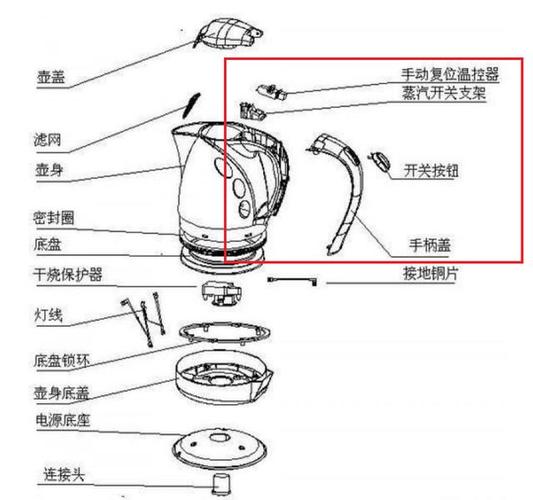 壶盖

滤网

壶身

密封圈

底盘

干烧保护器

灯线

底盘锁环

壶身底盖

电源底座

连接头

手动复位温控器

蒸汽开关支架

开关按钮

手柄盖

接地铜片