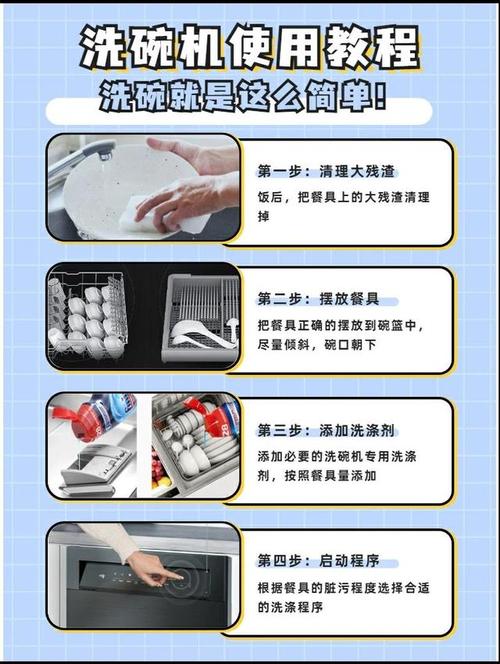 洗碗机使用教程
洗碗就是这么简单!

第一步：清理大残渣
饭后，把餐具上的大残渣清理掉

第二步：摆放餐具
把餐具正确的摆放到碗篮中，尽量倾斜，碗口朝下

第三步：添加洗涤剂
添加必要的洗碗机专用洗涤剂，按照餐具量添加

第四步：启动程序
根据餐具的脏污程度选择合适的洗涤程序