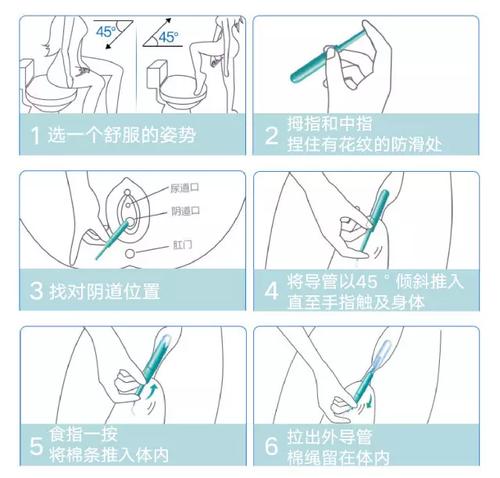 45°

45°

1 选一个舒服的姿势

2 拇指和中指 捏住有花纹的防滑处

尿道口

阴道口

肛门

3 找对阴道位置

4 将导管以45°倾斜推入 直至手指触及身体

5 食指一按 将棉条推入体内

6 拉出外导管 棉绳留在体内