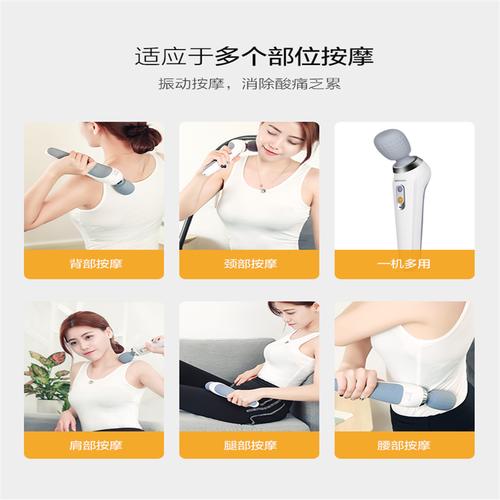 适应于多个部位按摩

振动按摩，消除酸痛乏累

背部按摩

颈部按摩

一机多用

肩部按摩

腿部按摩

腰部按摩