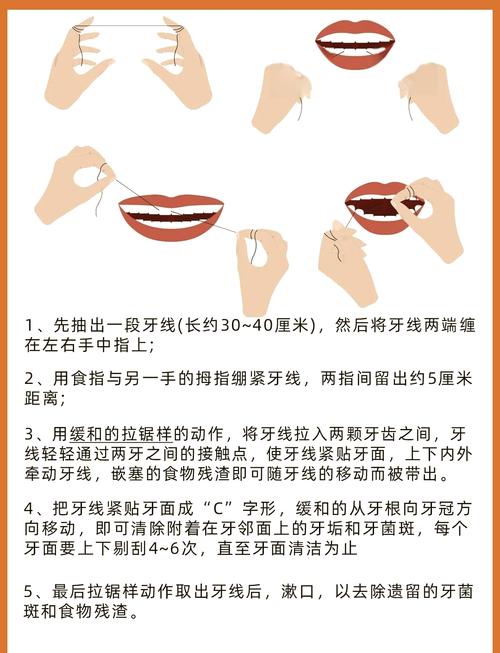 1、先抽出一段牙线(长约30~40厘米)，然后将牙线两端缠在左右手中指上；

2、用食指与另一手的拇指绷紧牙线，两指间留出约5厘米距离；

3、用缓和的拉锯样的动作，将牙线拉入两颗牙齿之间，牙线轻轻通过两牙之间的接触点，使牙线紧贴牙面，上下内外牵动牙线，嵌塞的食物残渣即可随牙线的移动而被带出。

4、把牙线紧贴牙面成“C”字形，缓和的从牙根向牙冠方向移动，即可清除附着在牙邻面上的牙垢和牙菌斑，每个牙面要上下剔刮4~6次，直至牙面清洁为止

5、最后拉锯样动作取出牙线后，漱口，以去除遗留的牙菌斑和食物残渣。