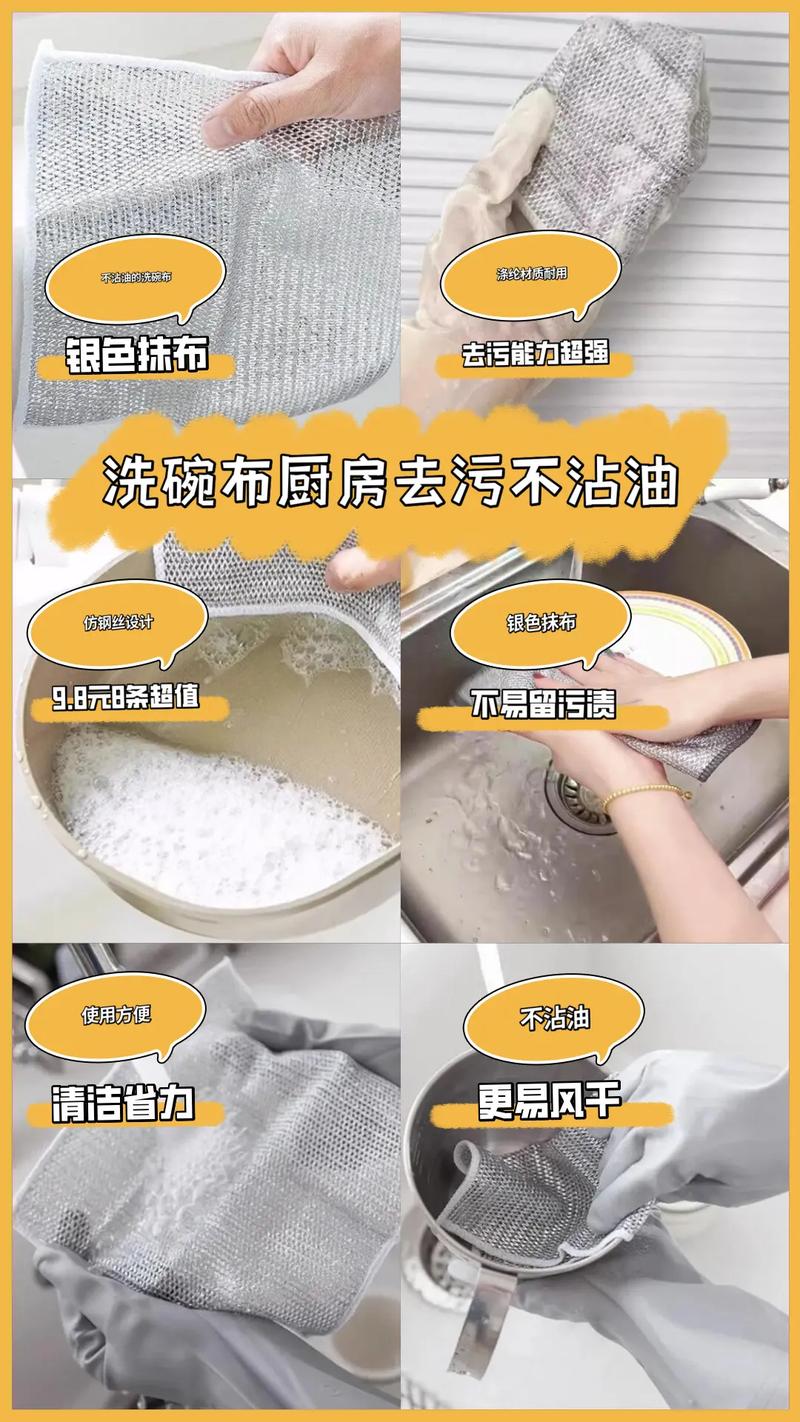 不沾油的洗碗布

银色抹布

涤纶材质耐用

去污能力超强

洗碗布厨房去污不沾油

仿钢丝设计

9.8元8条超值

银色抹布

不易留污渍

使用方便

清洁省力

不沾油

更易风干