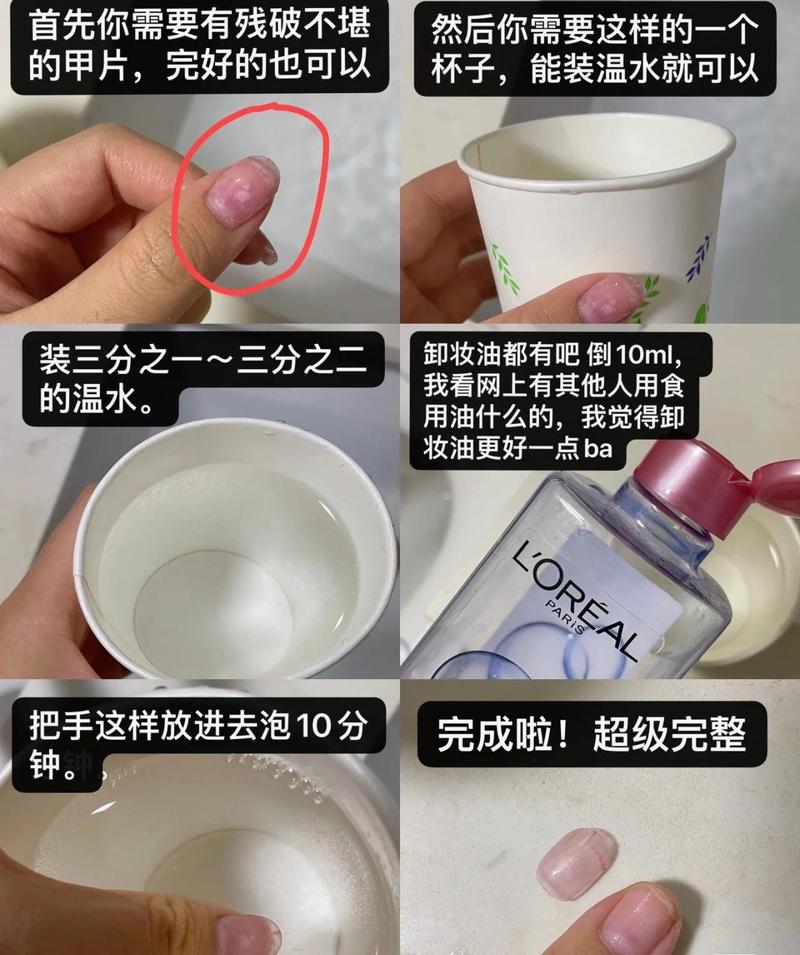 首先你需要有残破不堪的甲片，完好的也可以

然后你需要这样的一个杯子，能装温水就可以

装三分之一～三分之二的温水。

卸妆油都有吧 倒10ml，我看网上有其他人用食用油什么的，我觉得卸妆油更好一点ba

L'ORÉAL PARIS

把手这样放进去泡10分钟。

完成啦！超级完整