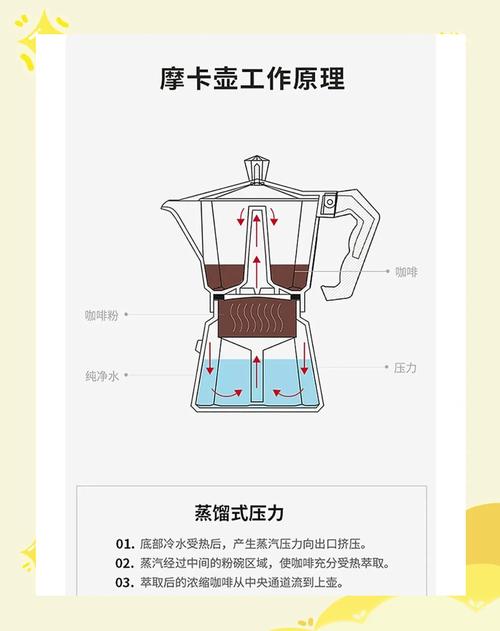 摩卡壶工作原理

咖啡

咖啡粉

纯净水

压力

蒸馏式压力

01. 底部冷水受热后，产生蒸汽压力向出口挤压。
02. 蒸汽经过中间的粉碗区域，使咖啡充分受热萃取。
03. 萃取后的浓缩咖啡从中央通道流到上壶。