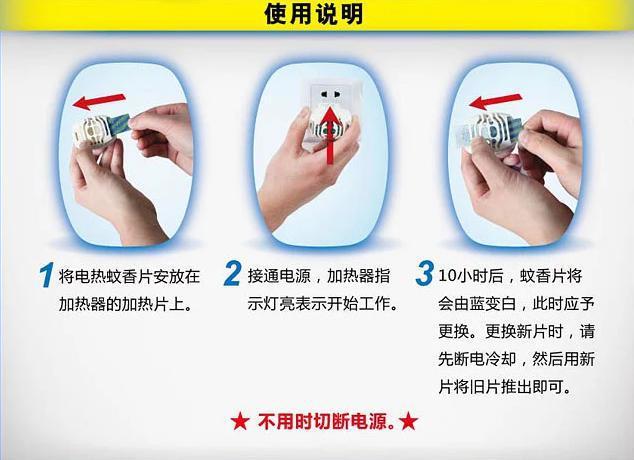 使用说明

1 将电热蚊香片安放在加热器的加热片上。

2 接通电源，加热器指示灯亮表示开始工作。

3 10小时后，蚊香片将会由蓝变白，此时应予更换。更换新片时，请先断电冷却，然后用新片将旧片推出即可。

★ 不用时切断电源。★