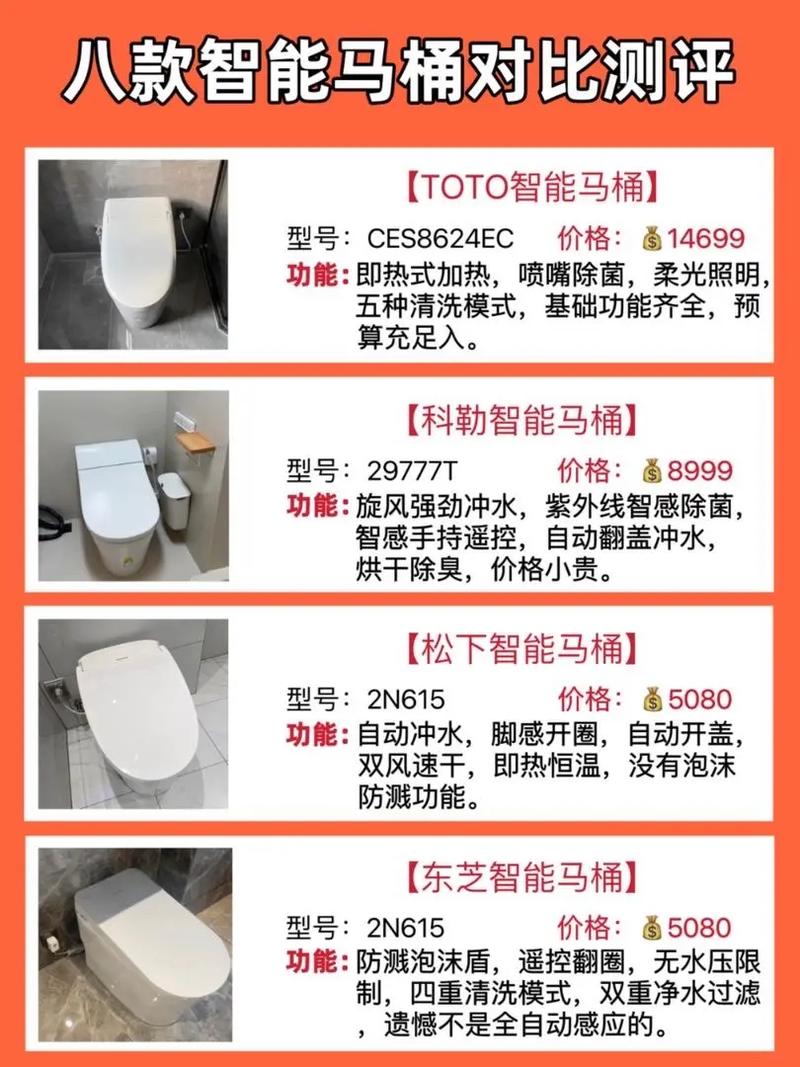 八款智能马桶对比测评

【TOTO智能马桶】
型号：CES8624EC 价格：💰14699
功能：即热式加热，喷嘴除菌，柔光照明，五种清洗模式，基础功能齐全，预算充足入。

【科勒智能马桶】
型号：29777T 价格：💰8999
功能：旋风强劲冲水，紫外线智感除菌，智感手持遥控，自动翻盖冲水，烘干除臭，价格小贵。

【松下智能马桶】
型号：2N615 价格：💰5080
功能：自动冲水，脚感开圈，自动开盖，双风速干，即热恒温，没有泡沫防溅功能。

【东芝智能马桶】
型号：2N615 价格：💰5080
功能：防溅泡沫盾，遥控翻圈，无水压限制，四重清洗模式，双重净水过滤，遗憾不是全自动感应的。