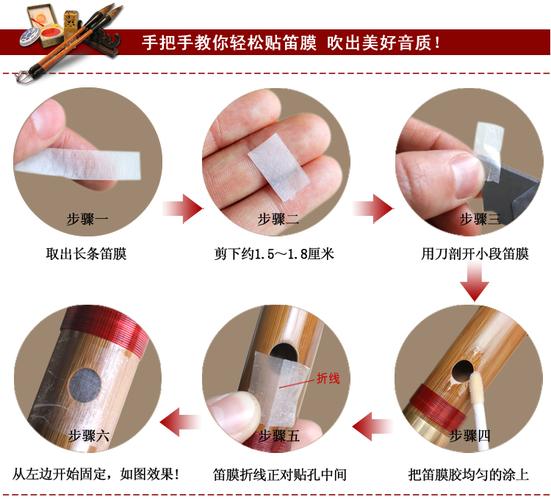 手把手教你轻松贴笛膜 吹出美好音质!

步骤一
取出长条笛膜

步骤二
剪下约1.5～1.8厘米

步骤三
用刀剖开小段笛膜

步骤四
把笛膜胶均匀的涂上

折线
步骤五
笛膜折线正对贴孔中间

步骤六
从左边开始固定，如图效果!