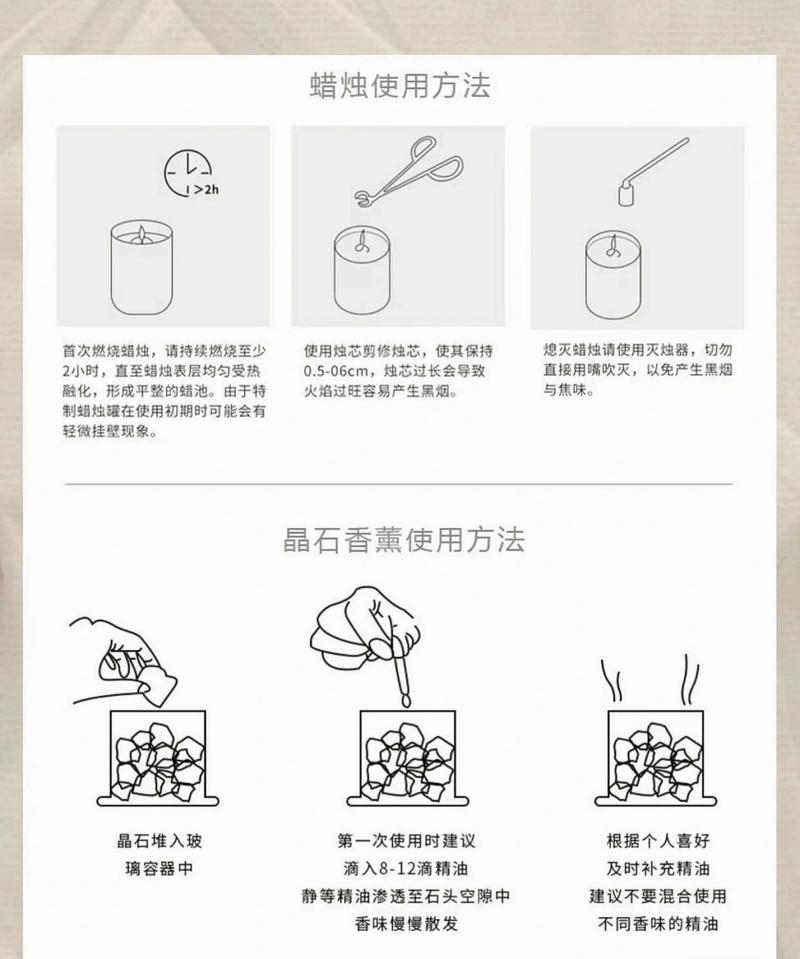 蜡烛使用方法

>2h

首次燃烧蜡烛，请持续燃烧至少2小时，直至蜡烛表层均匀受热融化，形成平整的蜡池。由于特制蜡烛罐在使用初期时可能会有轻微挂壁现象。

使用烛芯剪修烛芯，使其保持0.5-06cm，烛芯过长会导致火焰过旺容易产生黑烟。

熄灭蜡烛请使用灭烛器，切勿直接用嘴吹灭，以免产生黑烟与焦味。

晶石香薰使用方法

晶石堆入玻璃容器中

第一次使用时建议
滴入8-12滴精油
静等精油渗透至石头空隙中
香味慢慢散发

根据个人喜好
及时补充精油
建议不要混合使用
不同香味的精油