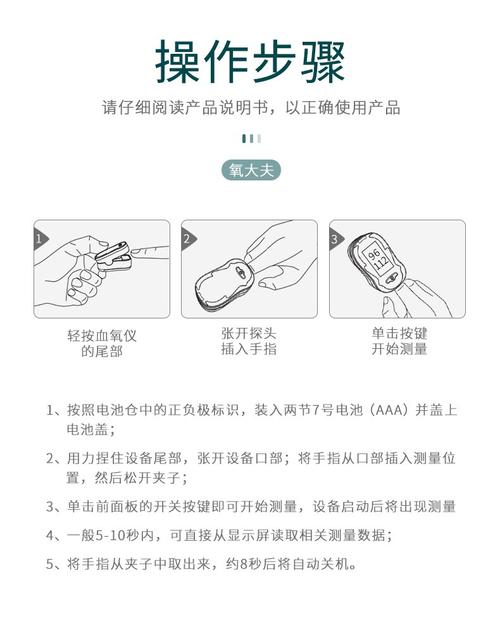 操作步骤

请仔细阅读产品说明书，以正确使用产品

氧大夫

1

轻按血氧仪的尾部

2

张开探头插入手指

3

96
112

单击按键开始测量

1、按照电池仓中的正负极标识，装入两节7号电池（AAA）并盖上电池盖；

2、用力捏住设备尾部，张开设备口部；将手指从口部插入测量位置，然后松开夹子；

3、单击前面板的开关按键即可开始测量，设备启动后将出现测量

4、一般5-10秒内，可直接从显示屏读取相关测量数据；

5、将手指从夹子中取出来，约8秒后将自动关机。