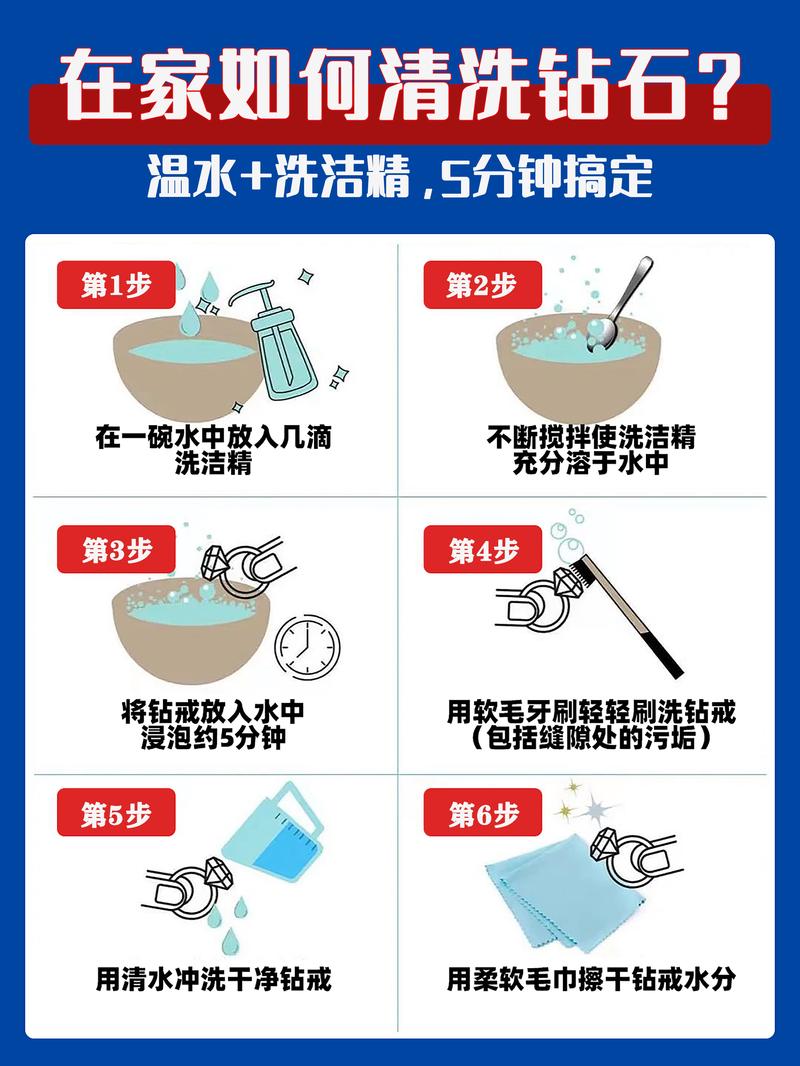 在家如何清洗钻石？

温水+洗洁精，5分钟搞定

第1步

在一碗水中放入几滴洗洁精

第2步

不断搅拌使洗洁精充分溶于水中

第3步

将钻戒放入水中浸泡约5分钟

第4步

用软毛牙刷轻轻刷洗钻戒（包括缝隙处的污垢）

第5步

用清水冲洗干净钻戒

第6步

用柔软毛巾擦干钻戒水分