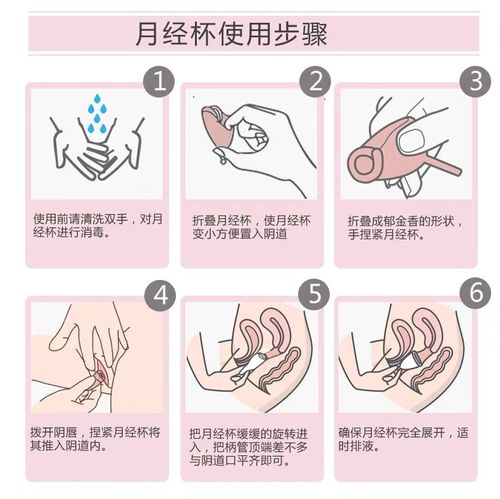 月经杯使用步骤

1

使用前请清洗双手，对月经杯进行消毒。

2

折叠月经杯，使月经杯变小方便置入阴道

3

折叠成郁金香的形状，手捏紧月经杯。

4

拨开阴唇，捏紧月经杯将其推入阴道内。

5

把月经杯缓缓的旋转进入，把柄管顶端差不多与阴道口平齐即可。

6

确保月经杯完全展开，适时排液。