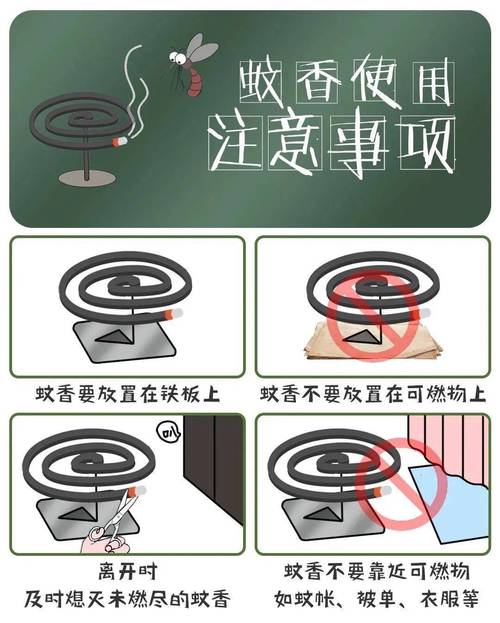 蚊香使用
注意事项

蚊香要放置在铁板上

蚊香不要放置在可燃物上

叭

离开时
及时熄灭未燃尽的蚊香

蚊香不要靠近可燃物
如蚊帐、被单、衣服等