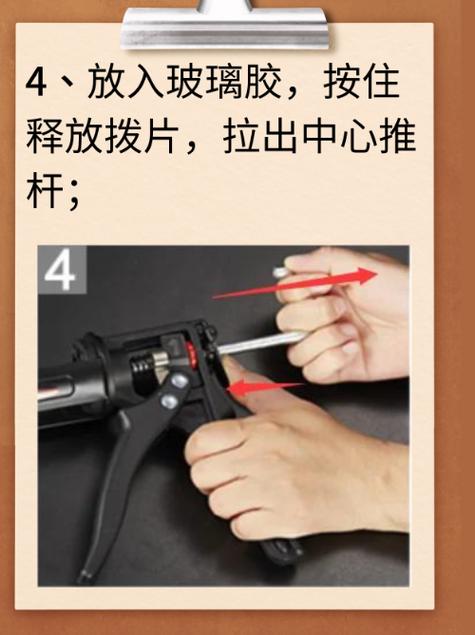 4、放入玻璃胶，按住释放拨片，拉出中心推杆；

4