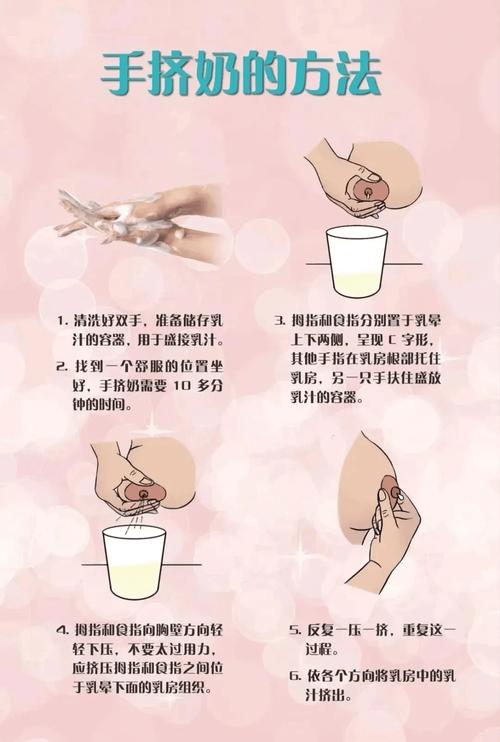 手挤奶的方法

1. 清洗好双手，准备储存乳汁的容器，用于盛接乳汁。

2. 找到一个舒服的位置坐好，手挤奶需要 10 多分钟的时间。

3. 拇指和食指分别置于乳晕上下两侧，呈现 C 字形，其他手指在乳房根部托住乳房，另一只手扶住盛放乳汁的容器。

4. 拇指和食指向胸壁方向轻轻下压，不要太过用力，应挤压拇指和食指之间位于乳晕下面的乳房组织。

5. 反复一压一挤，重复这一过程。

6. 依各个方向将乳房中的乳汁挤出。