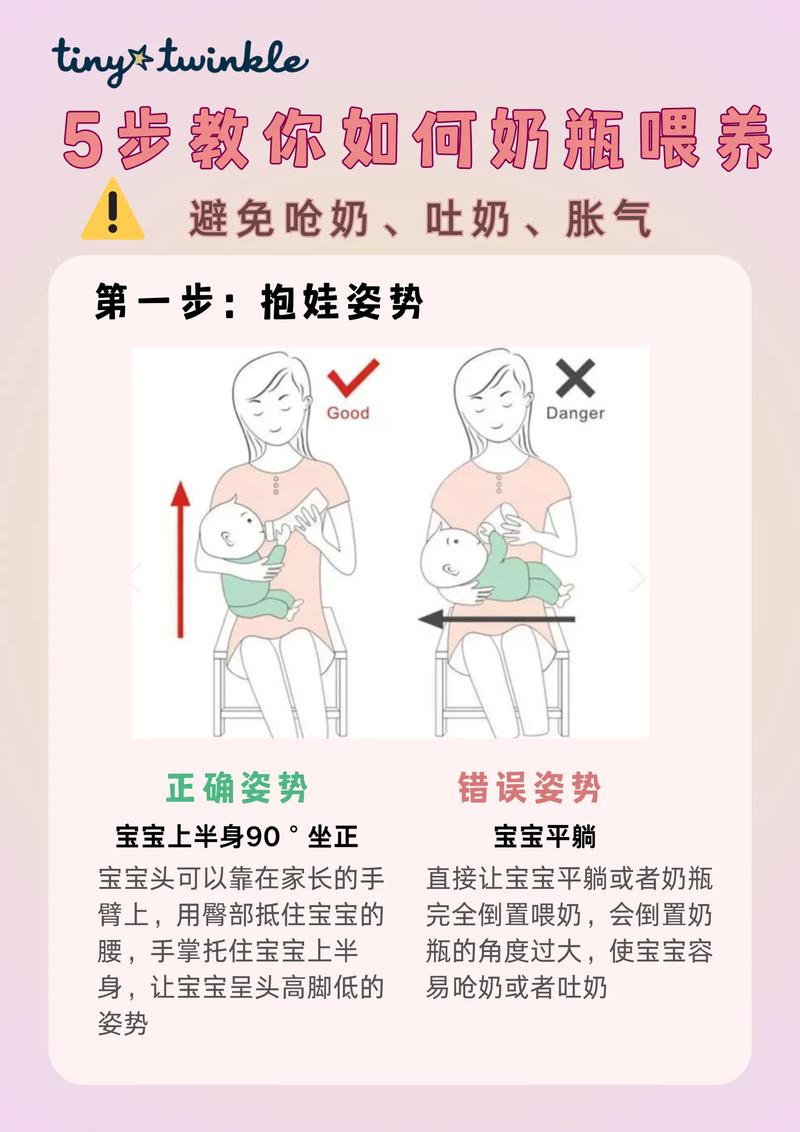 tiny twinkle

5步教你如何奶瓶喂养

避免呛奶、吐奶、胀气

第一步：抱娃姿势

Good

Danger

正确姿势

宝宝上半身90°坐正

宝宝头可以靠在家长的手臂上，用臀部抵住宝宝的腰，手掌托住宝宝上半身，让宝宝呈头高脚低的姿势

错误姿势

宝宝平躺

直接让宝宝平躺或者奶瓶完全倒置喂奶，会倒置奶瓶的角度过大，使宝宝容易呛奶或者吐奶