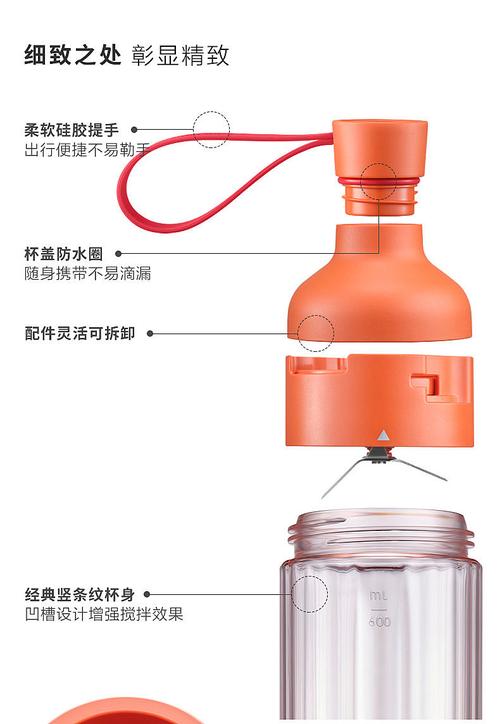 细致之处 彰显精致

柔软硅胶提手
出行便捷不易勒手

杯盖防水圈
随身携带不易滴漏

配件灵活可拆卸

经典竖条纹杯身
凹槽设计增强搅拌效果

ml
600