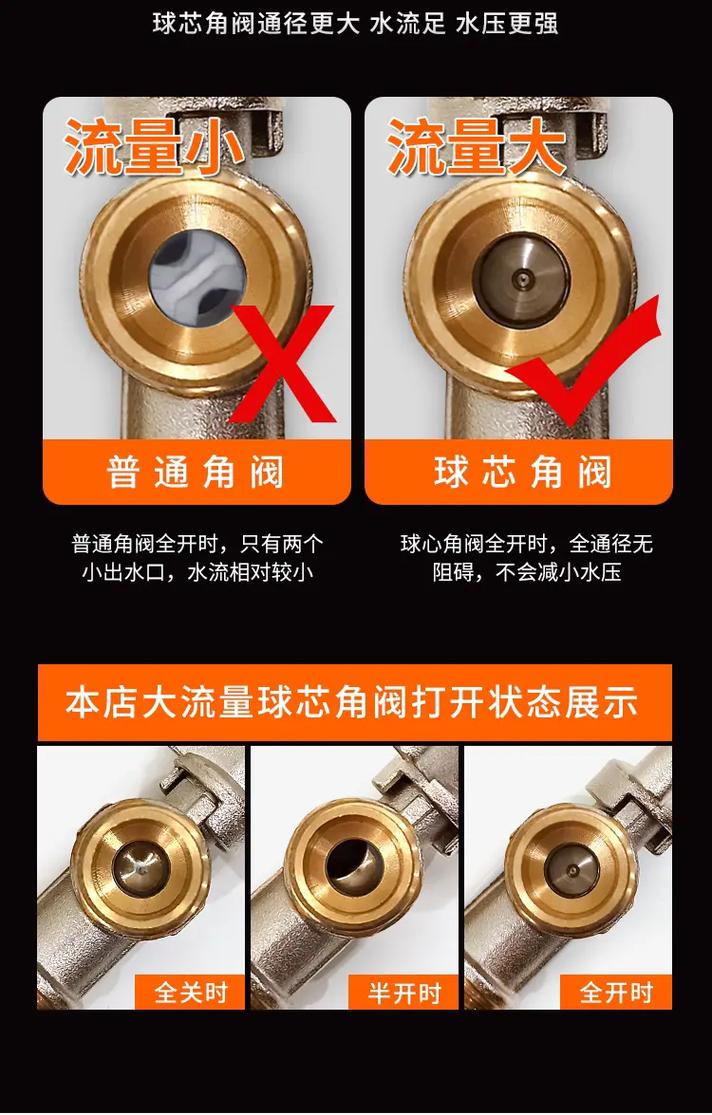 球芯角阀通径更大 水流足 水压更强

流量小

普通角阀

普通角阀全开时，只有两个小出水口，水流相对较小

流量大

球芯角阀

球心角阀全开时，全通径无阻碍，不会减小水压

本店大流量球芯角阀打开状态展示

全关时

半开时

全开时