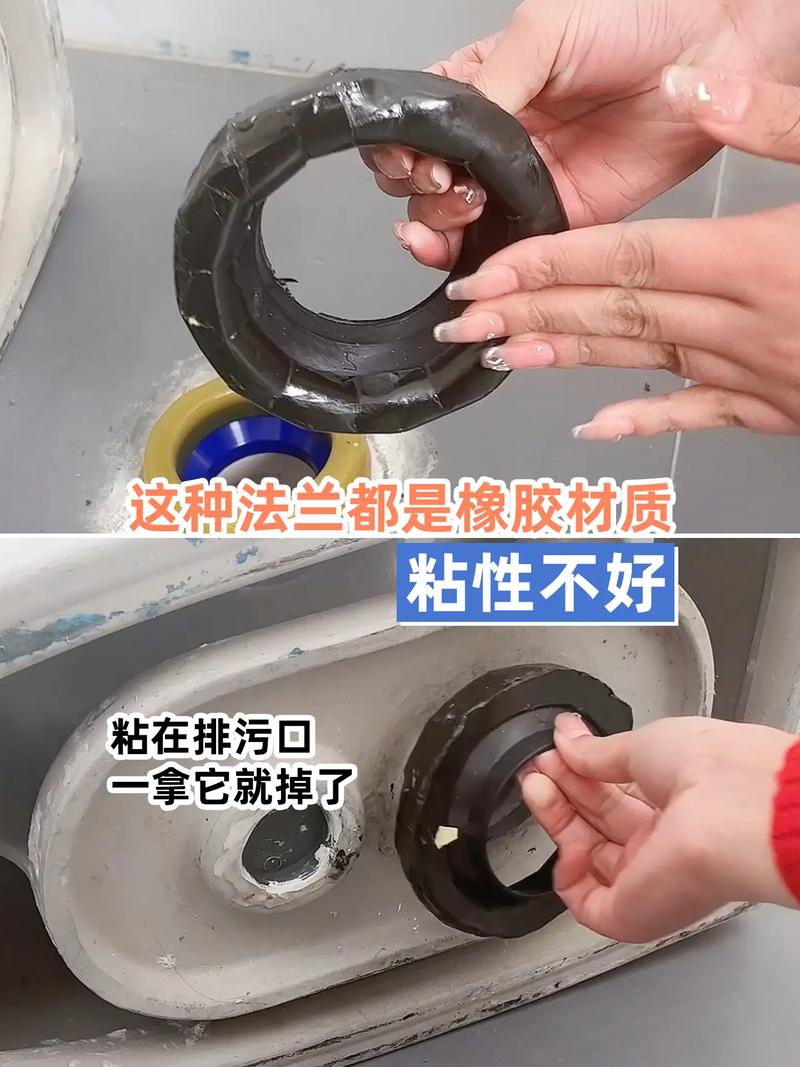 这种法兰都是橡胶材质

粘性不好

粘在排污口
一拿它就掉了