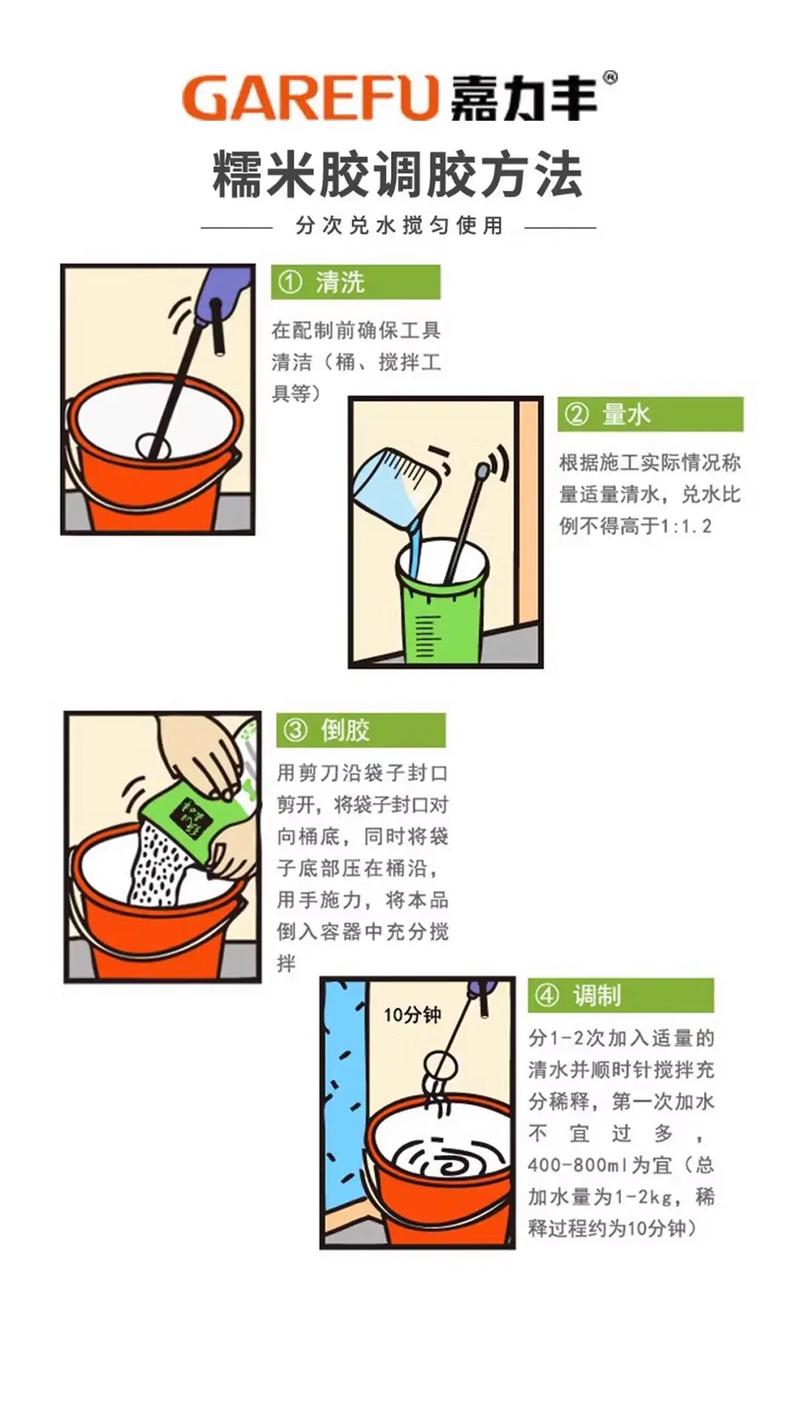 GAREFU 嘉力丰®

糯米胶调胶方法

分次兑水搅匀使用

① 清洗

在配制前确保工具清洁（桶、搅拌工具等）

② 量水

根据施工实际情况称量适量清水，兑水比例不得高于1:1.2

③ 倒胶

用剪刀沿袋子封口剪开，将袋子封口对向桶底，同时将袋子底部压在桶沿，用手施力，将本品倒入容器中充分搅拌

④ 调制

10分钟

分1-2次加入适量的清水并顺时针搅拌充分稀释，第一次加水不宜过多，400-800ml为宜（总加水量为1-2kg，稀释过程约为10分钟）