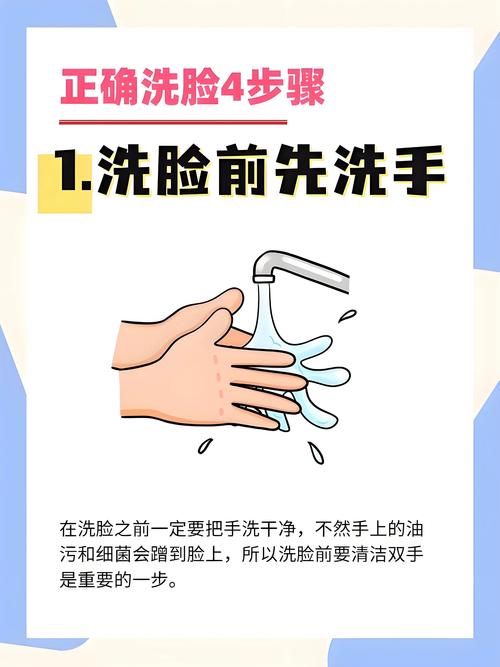 正确洗脸4步骤

1.洗脸前先洗手

在洗脸之前一定要把手洗干净，不然手上的油污和细菌会蹭到脸上，所以洗脸前要清洁双手是重要的一步。