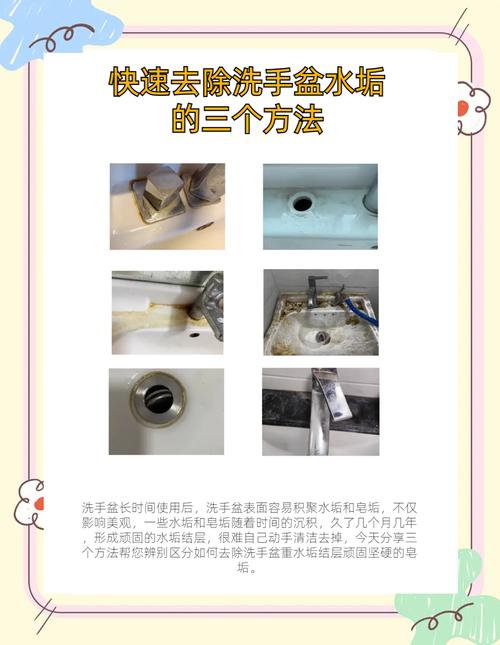 快速去除洗手盆水垢的三个方法

洗手盆长时间使用后，洗手盆表面容易积聚水垢和皂垢，不仅影响美观，一些水垢和皂垢随着时间的沉积，久了几个月几年，形成顽固的水垢结层，很难自己动手清洁去掉，今天分享三个方法帮您辨别区分如何去除洗手盆重水垢结层顽固坚硬的皂垢。