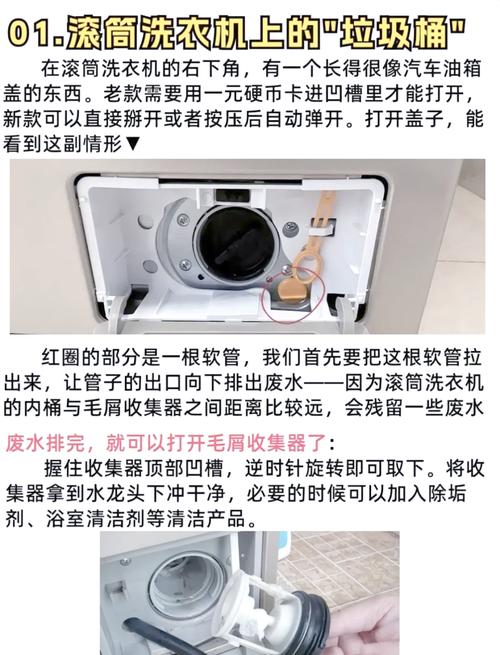 01.滚筒洗衣机上的"垃圾桶"

在滚筒洗衣机的右下角，有一个长得很像汽车油箱盖的东西。老款需要用一元硬币卡进凹槽里才能打开，新款可以直接掰开或者按压后自动弹开。打开盖子，能看到这副情形▼

红圈的部分是一根软管，我们首先要把这根软管拉出来，让管子的出口向下排出废水——因为滚筒洗衣机的内桶与毛屑收集器之间距离比较远，会残留一些废水

废水排完，就可以打开毛屑收集器了：

握住收集器顶部凹槽，逆时针旋转即可取下。将收集器拿到水龙头下冲干净，必要的时候可以加入除垢剂、浴室清洁剂等清洁产品。