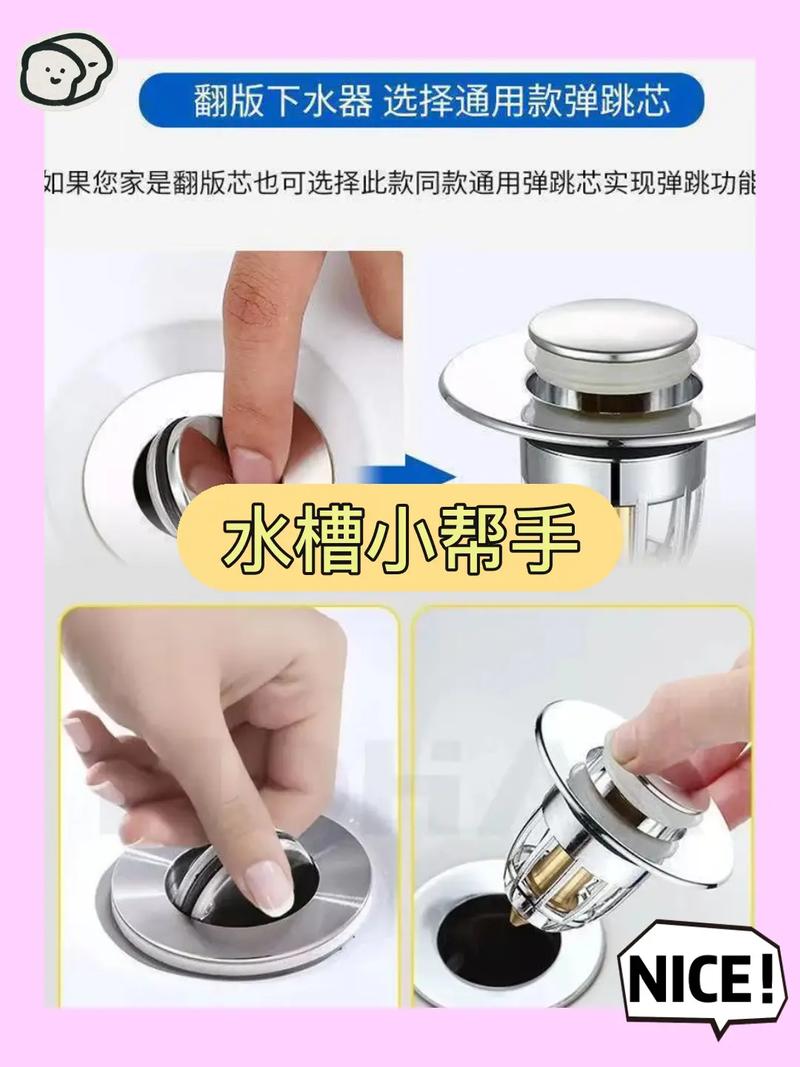 翻版下水器 选择通用款弹跳芯

如果您家是翻版芯也可选择此款同款通用弹跳芯实现弹跳功能

水槽小帮手

NICE!