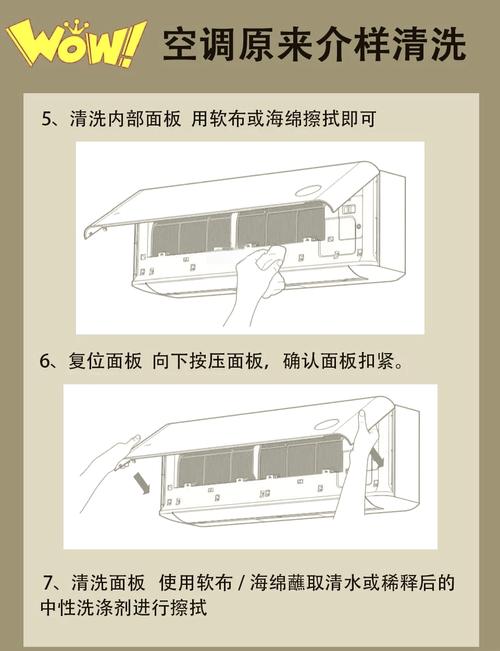 WOW! 空调原来介样清洗

5、清洗内部面板 用软布或海绵擦拭即可

6、复位面板 向下按压面板，确认面板扣紧。

7、清洗面板 使用软布 / 海绵蘸取清水或稀释后的中性洗涤剂进行擦拭