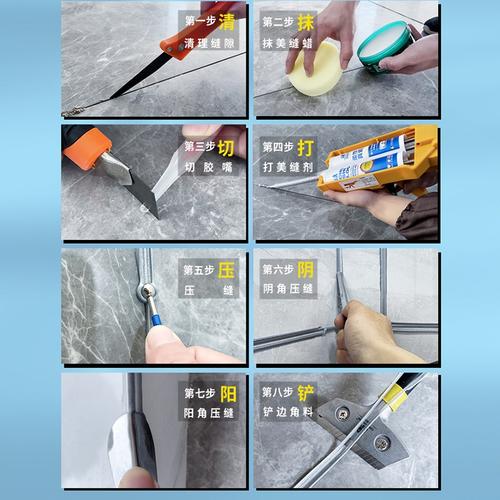 第一步 清
清理缝隙

第二步 抹
抹美缝蜡

第三步 切
切胶嘴

第四步 打
打美缝剂

第五步 压
压缝

第六步 阴
阴角压缝

第七步 阳
阳角压缝

第八步 铲
铲边角料