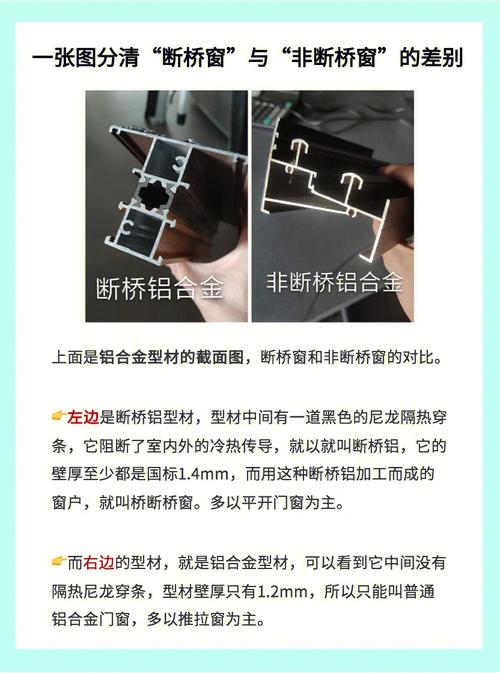 一张图分清“断桥窗”与“非断桥窗”的差别

断桥铝合金

非断桥铝合金

上面是铝合金型材的截面图，断桥窗和非断桥窗的对比。

👉左边是断桥铝型材，型材中间有一道黑色的尼龙隔热穿条，它阻断了室内外的冷热传导，就以就叫断桥铝，它的壁厚至少都是国标1.4mm，而用这种断桥铝加工而成的窗户，就叫桥断桥窗。多以平开门窗为主。

👉而右边的型材，就是铝合金型材，可以看到它中间没有隔热尼龙穿条，型材壁厚只有1.2mm，所以只能叫普通铝合金门窗，多以推拉窗为主。