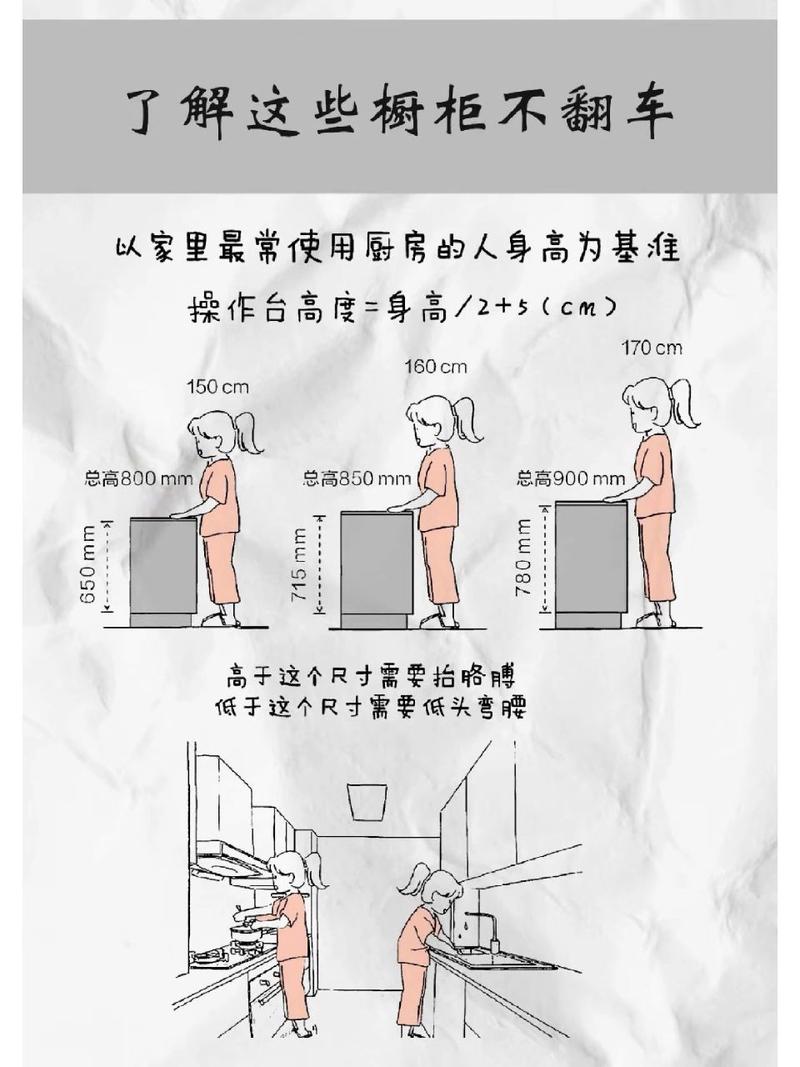 了解这些橱柜不翻车

以家里最常使用厨房的人身高为基准

操作台高度=身高/2+5（cm）

150 cm

总高800 mm

650 mm

160 cm

总高850 mm

715 mm

170 cm

总高900 mm

780 mm

高于这个尺寸需要抬胳膊
低于这个尺寸需要低头弯腰