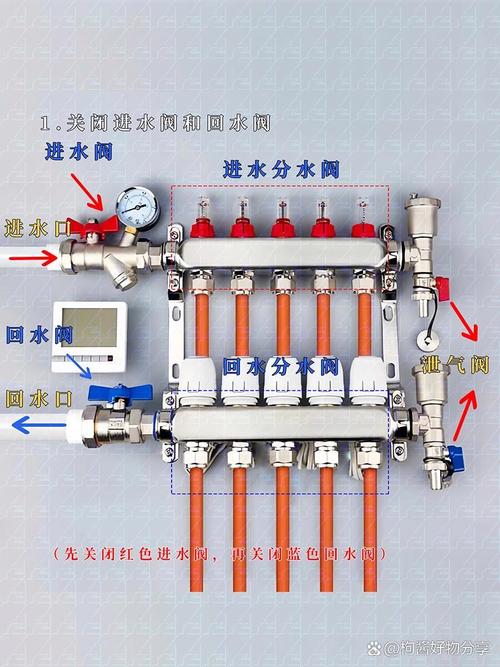 1.关闭进水阀和回水阀

进水阀

进水分水阀

进水口

回水阀

回水分水阀

泄气阀

回水口

（先关闭红色进水阀，再关闭蓝色回水阀）

@枸酱好物分享