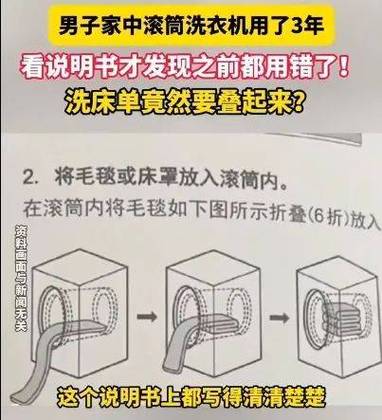 男子家中滚筒洗衣机用了3年

看说明书才发现之前都用错了！

洗床单竟然要叠起来？

2. 将毛毯或床罩放入滚筒内。

在滚筒内将毛毯如下图所示折叠(6折)放入

资料画面与新闻无关

这个说明书上都写得清清楚楚