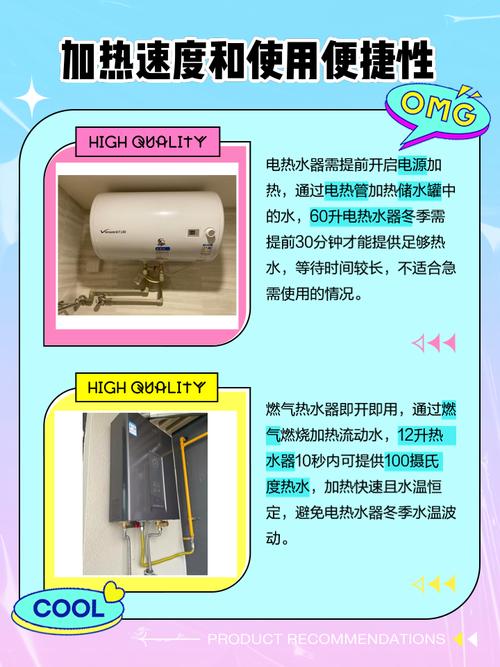 加热速度和使用便捷性

OMG

HIGH QUALITY

电热水器需提前开启电源加热，通过电热管加热储水罐中的水，60升电热水器冬季需提前30分钟才能提供足够热水，等待时间较长，不适合急需使用的情况。

HIGH QUALITY

燃气热水器即开即用，通过燃气燃烧加热流动水，12升热水器10秒内可提供100摄氏度热水，加热快速且水温恒定，避免电热水器冬季水温波动。

COOL

PRODUCT RECOMMENDATIONS