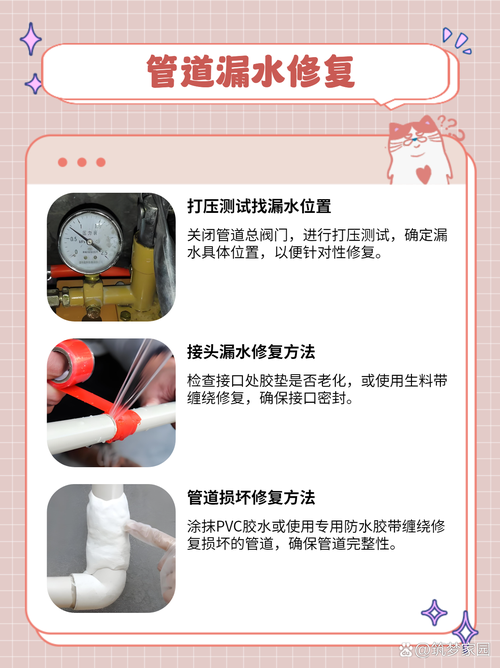 管道漏水修复

打压测试找漏水位置

关闭管道总阀门，进行打压测试，确定漏水具体位置，以便针对性修复。

接头漏水修复方法

检查接口处胶垫是否老化，或使用生料带缠绕修复，确保接口密封。

管道损坏修复方法

涂抹PVC胶水或使用专用防水胶带缠绕修复损坏的管道，确保管道完整性。

@筑梦家园