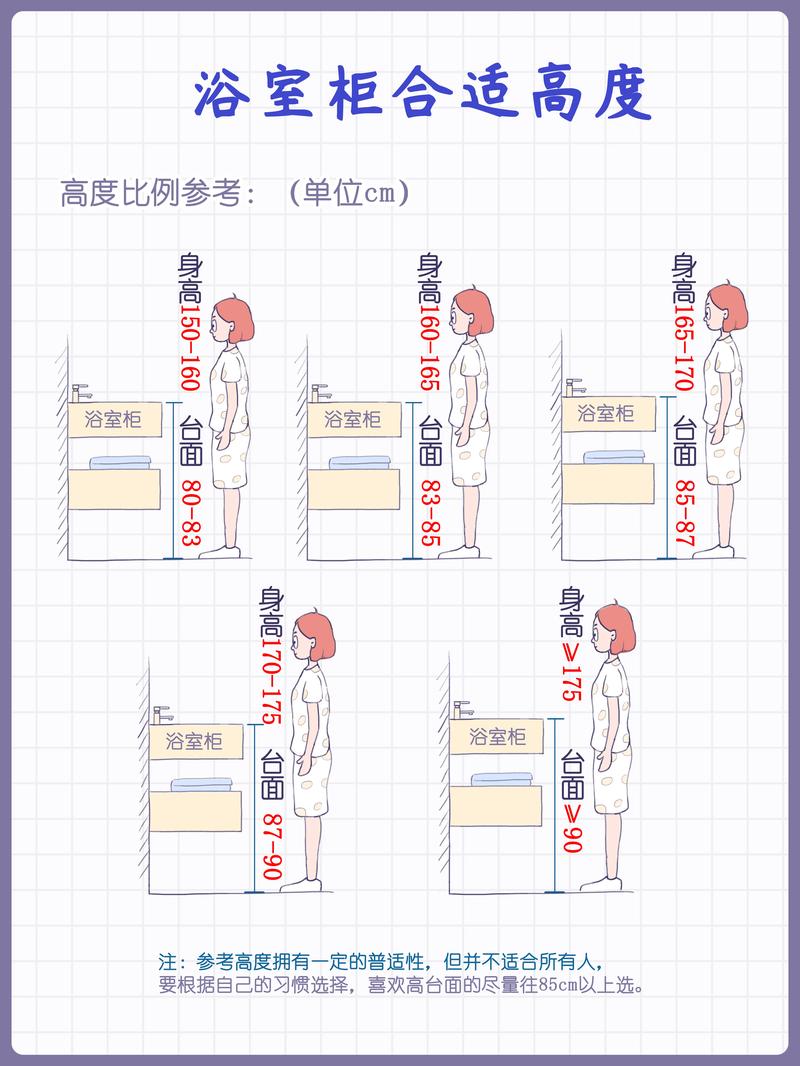 浴室柜合适高度

高度比例参考：（单位cm）

身高150-160
浴室柜
台面 80-83

身高160-165
浴室柜
台面 83-85

身高165-170
浴室柜
台面 85-87

身高170-175
浴室柜
台面 87-90

身高≥175
浴室柜
台面≥90

注：参考高度拥有一定的普适性，但并不适合所有人，要根据自己的习惯选择，喜欢高台面的尽量往85cm以上选。