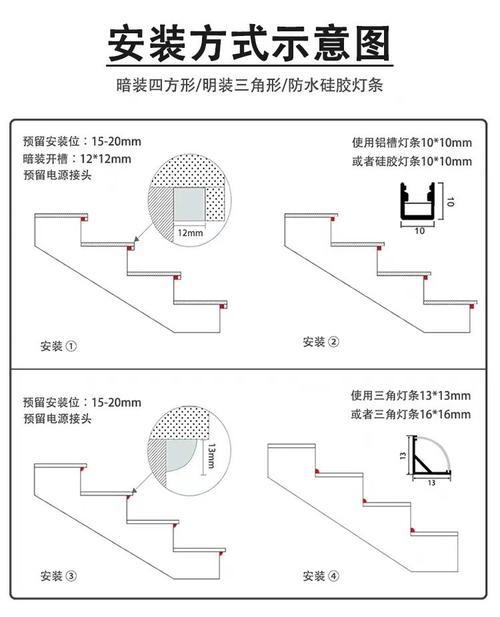 安装方式示意图

暗装四方形/明装三角形/防水硅胶灯条

预留安装位：15-20mm
暗装开槽：12*12mm
预留电源接头

12mm

安装 ①

使用铝槽灯条10*10mm
或者硅胶灯条10*10mm

10

10

安装 ②

预留安装位：15-20mm
预留电源接头

13mm

安装 ③

使用三角灯条13*13mm
或者三角灯条16*16mm

13

13

安装 ④