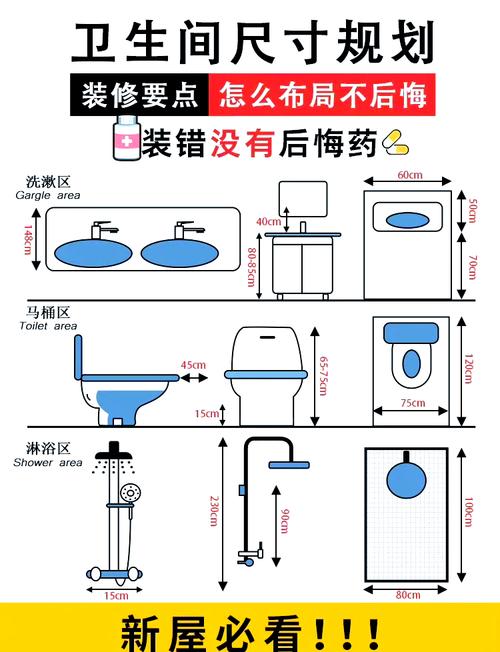 卫生间尺寸规划

装修要点 怎么布局不后悔

装错没有后悔药

洗漱区
Gargle area

148cm

40cm

80-85cm

60cm

50cm

70cm

马桶区
Toilet area

45cm

15cm

65-75cm

120cm

75cm

淋浴区
Shower area

15cm

230cm

90cm

100cm

80cm

新屋必看!!!