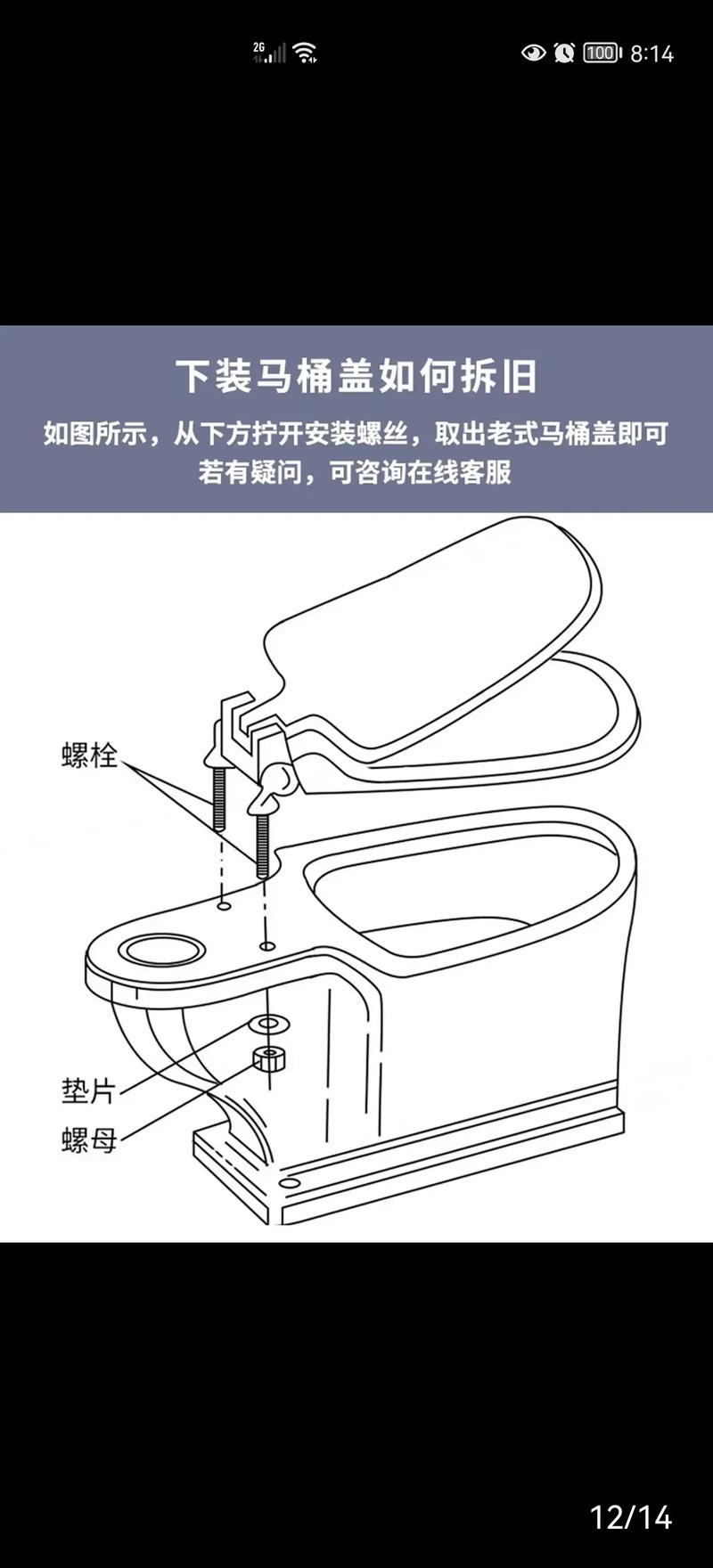 2G 100 8:14

下装马桶盖如何拆旧

如图所示，从下方拧开安装螺丝，取出老式马桶盖即可
若有疑问，可咨询在线客服

螺栓

垫片

螺母

12/14