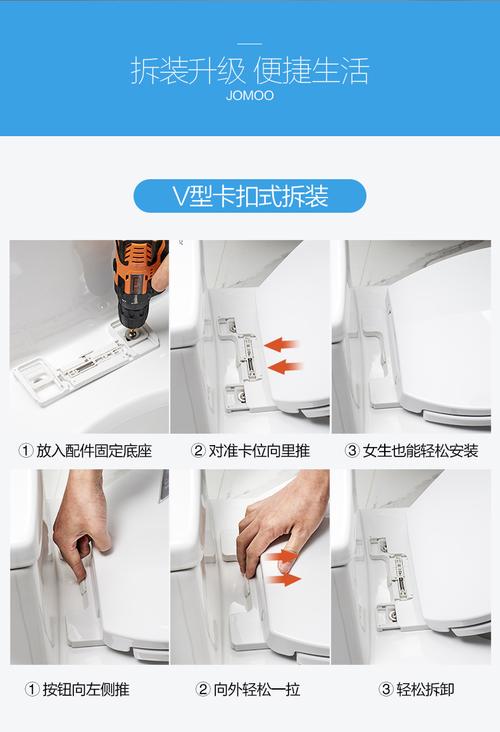 拆装升级 便捷生活
JOMOO

V型卡扣式拆装

① 放入配件固定底座

② 对准卡位向里推

③ 女生也能轻松安装

① 按钮向左侧推

② 向外轻松一拉

③ 轻松拆卸