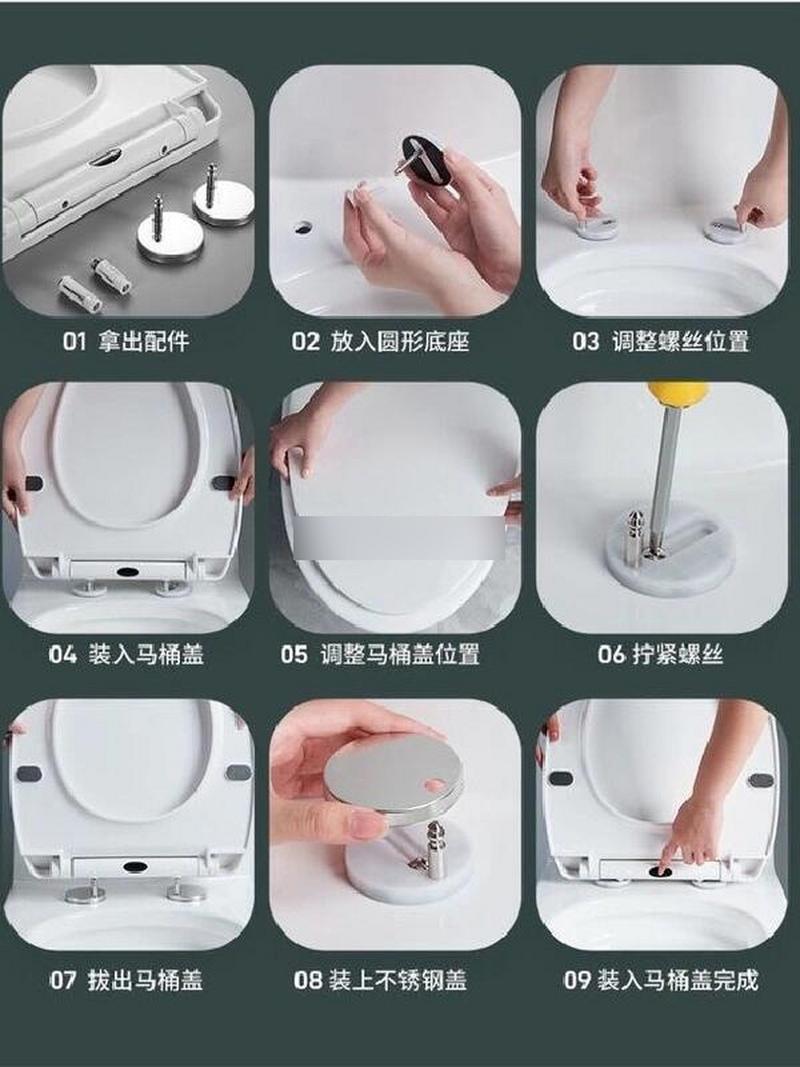 01 拿出配件

02 放入圆形底座

03 调整螺丝位置

04 装入马桶盖

05 调整马桶盖位置

06 拧紧螺丝

07 拔出马桶盖

08 装上不锈钢盖

09 装入马桶盖完成