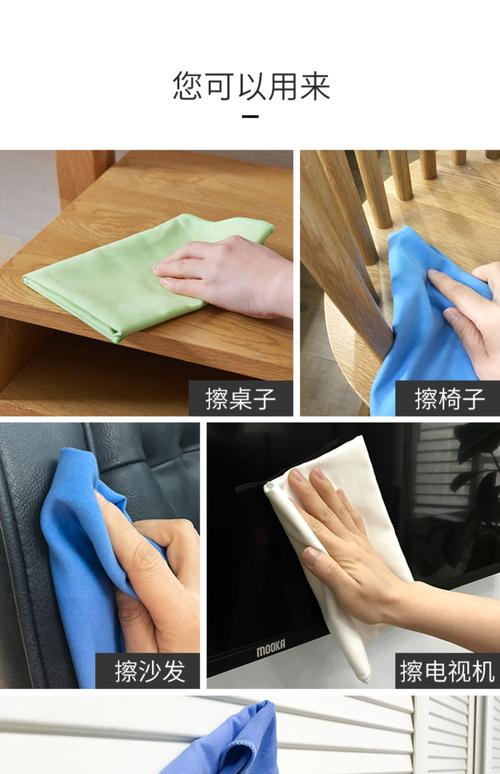 您可以用来

擦桌子

擦椅子

擦沙发

MOOKA

擦电视机